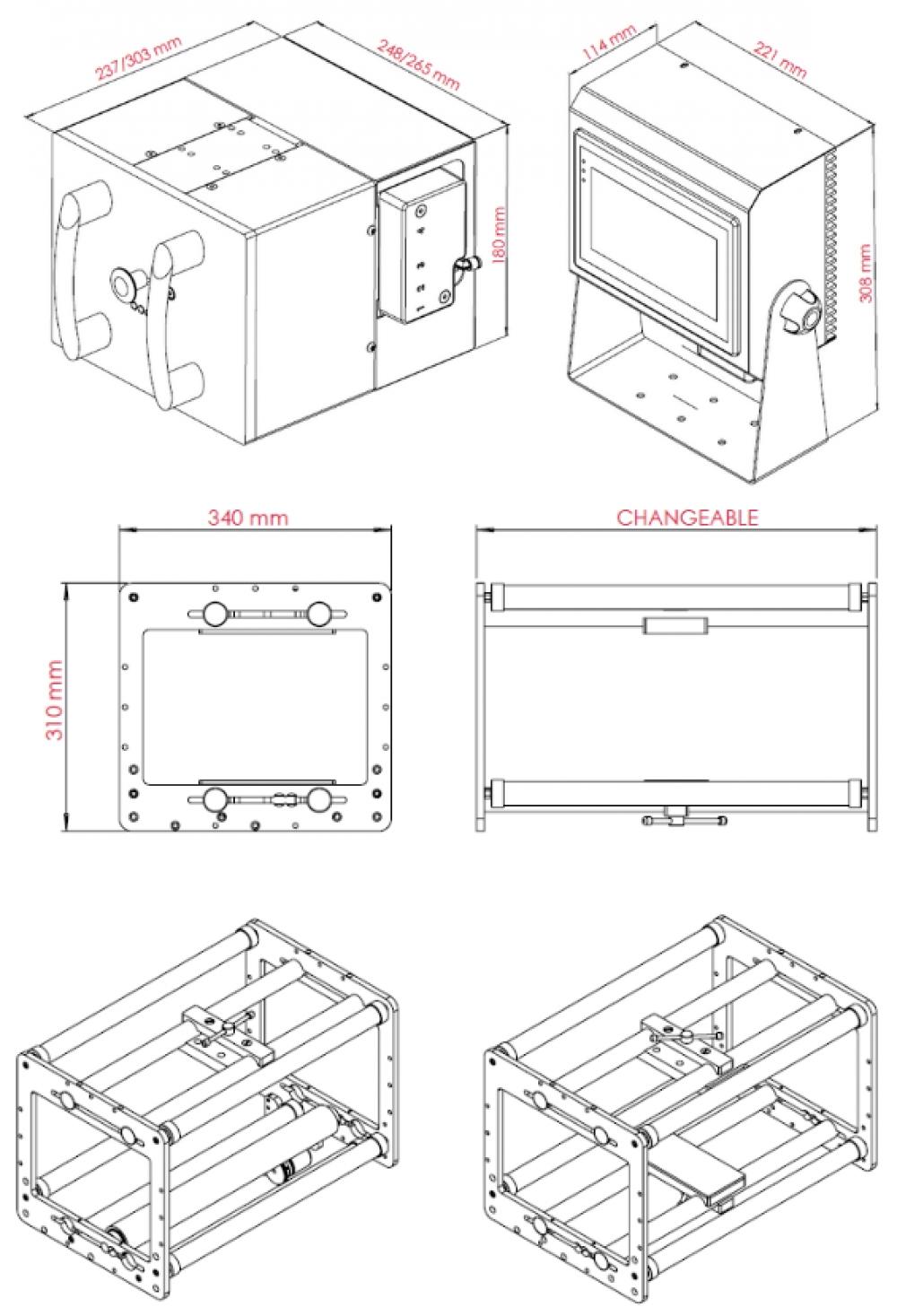 237/303 mm
248/265 mm
180 mm
114 mm
221 mm
308 mm
340 mm
310 mm
CHANGEABLE